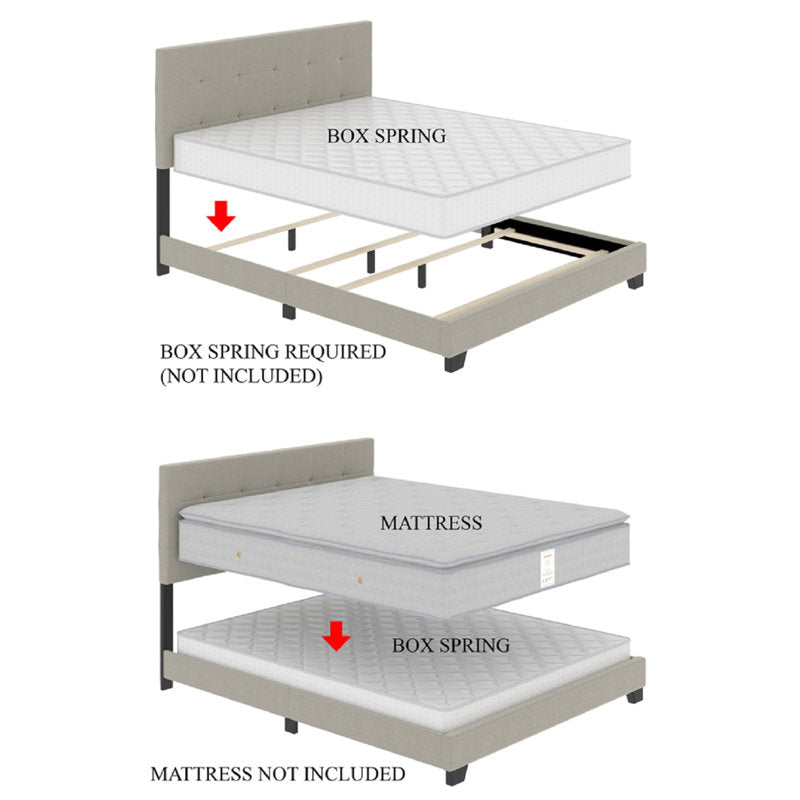 BOX SPRING

BOX SPRING REQUIRED
(NOT INCLUDED)

MATTRESS

BOX SPRING

MATTRESS NOT INCLUDED