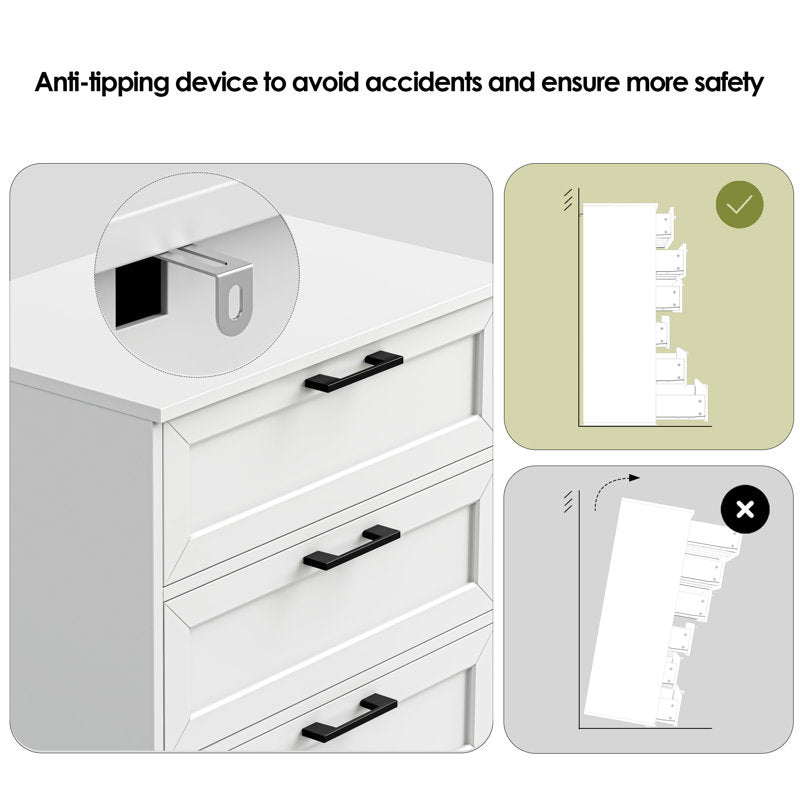 Anti-tipping device to avoid accidents and ensure more safety