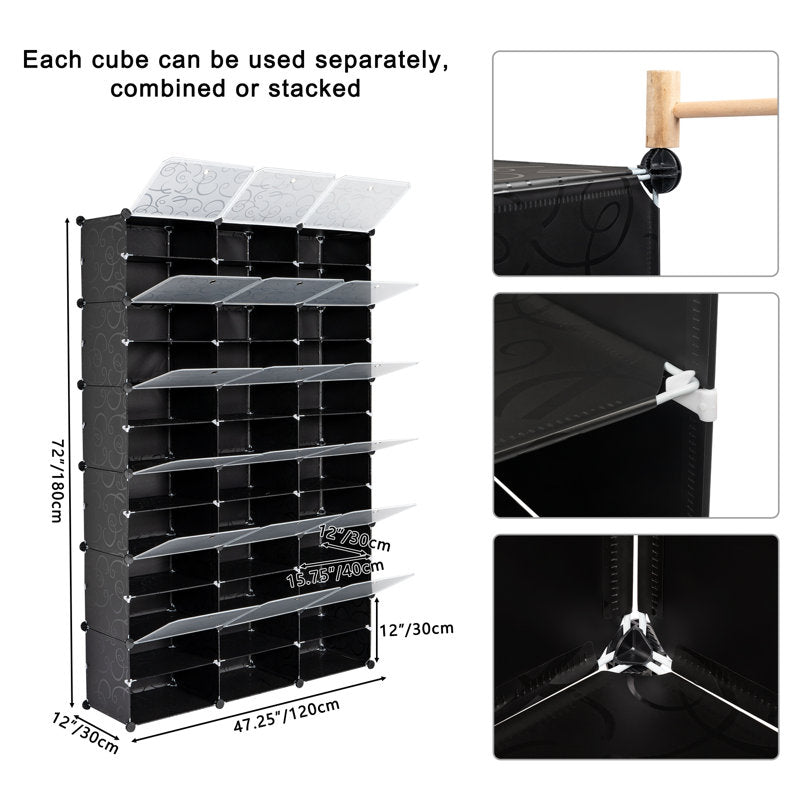 Each cube can be used separately, combined or stacked

72"/180cm

12"/30cm

15.75"/40cm

12"/30cm

12"/30cm

47.25"/120cm