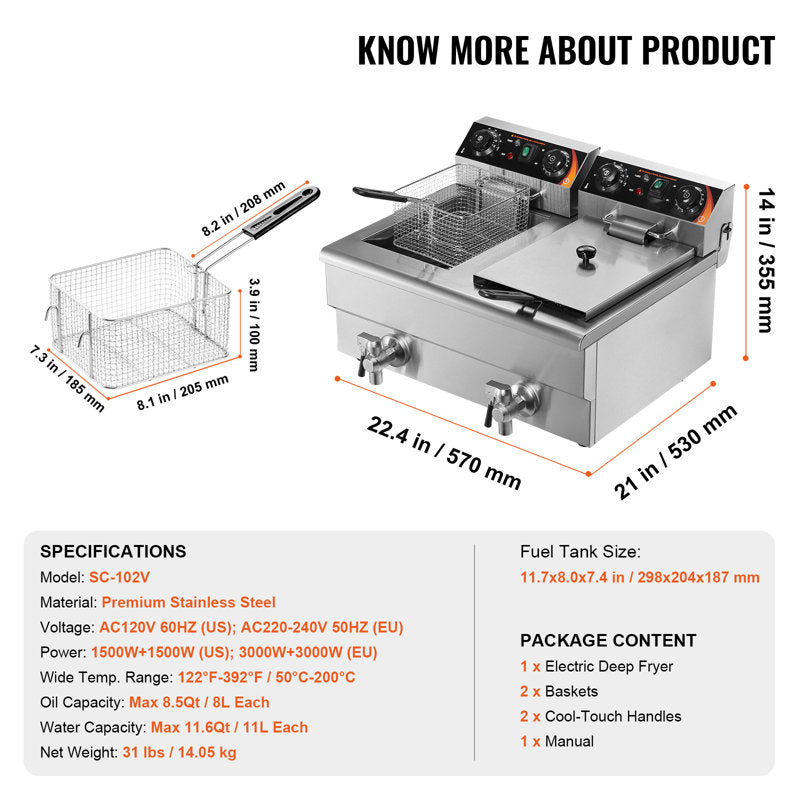 KNOW MORE ABOUT PRODUCT

8.2 in / 208 mm

3.9 in / 100 mm

7.3 in / 185 mm

8.1 in / 205 mm

14 in / 355 mm

22.4 in / 570 mm

21 in / 530 mm

SPECIFICATIONS
Model: SC-102V
Material: Premium Stainless Steel
Voltage: AC120V 60HZ (US); AC220-240V 50HZ (EU)
Power: 1500W+1500W (US); 3000W+3000W (EU)
Wide Temp. Range: 122°F-392°F / 50°C-200°C
Oil Capacity: Max 8.5Qt / 8L Each
Water Capacity: Max 11.6Qt / 11L Each
Net Weight: 31 lbs / 14.05 kg

Fuel Tank Size:
11.7x8.0x7.4 in / 298x204x187 mm

PACKAGE CONTENT
1 x Electric Deep Fryer
2 x Baskets
2 x Cool-Touch Handles
1 x Manual